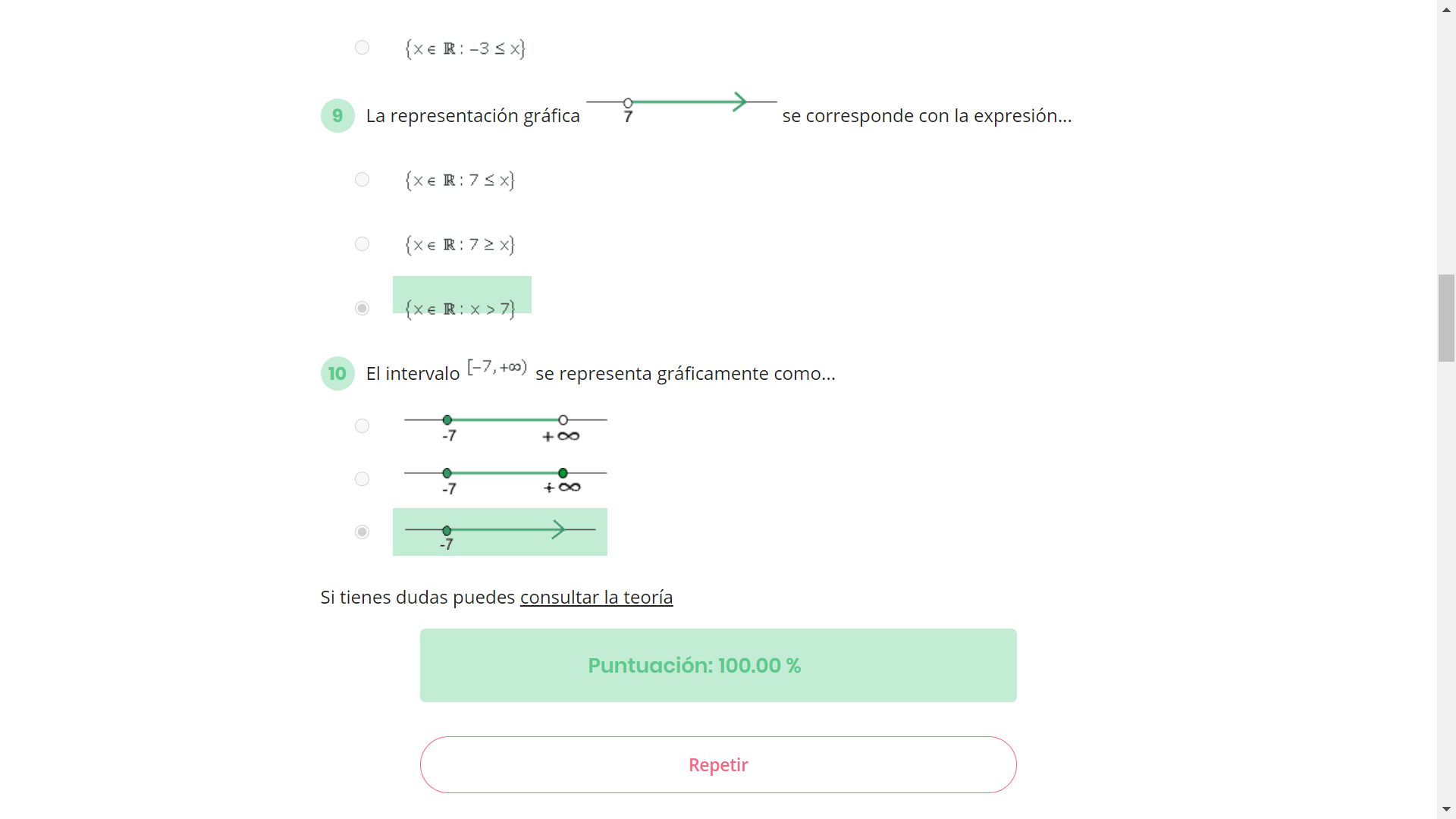 $\{x \in \mathbb{R} : -3 \leq x\}$

9 La representación gráfica 7 se corresponde con la expresión...

$\{x \in \mathbb{R} : 7 \leq x\}$

$\{x \in \mathbb{R} : 7 \geq x\}$

$\{x \in \mathbb{R} : x > 7\}$

10 El intervalo $[-7, +\infty)$ se representa gráficamente como...

-7 $+\infty$

-7 $+\infty$

-7

Si tienes dudas puedes consultar la teoría

Puntuación: 100.00 %

Repetir